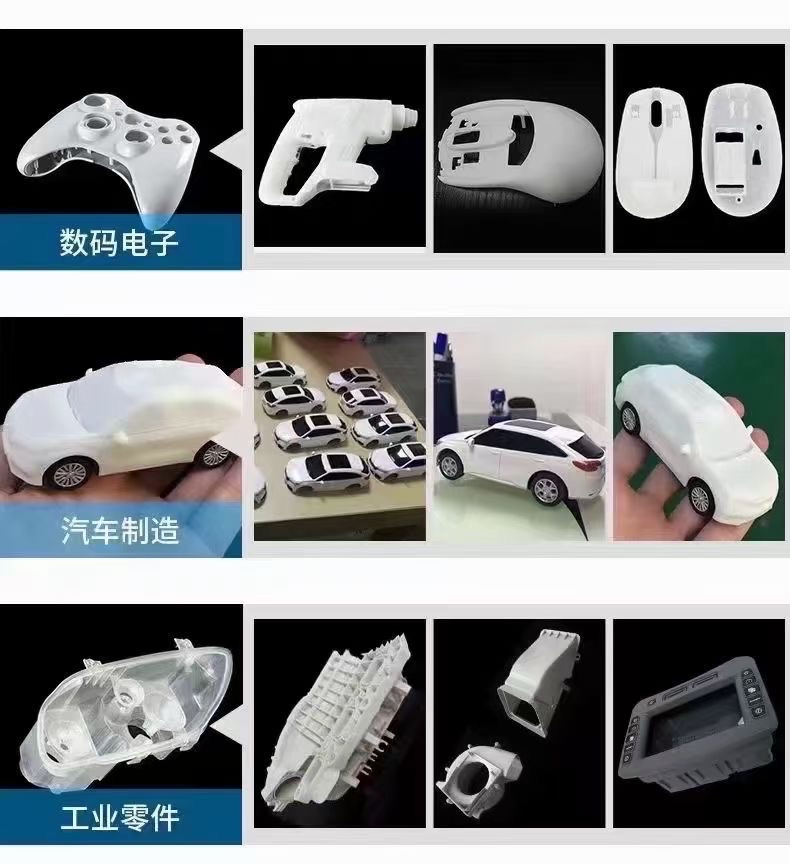 数码电子

汽车制造

工业零件